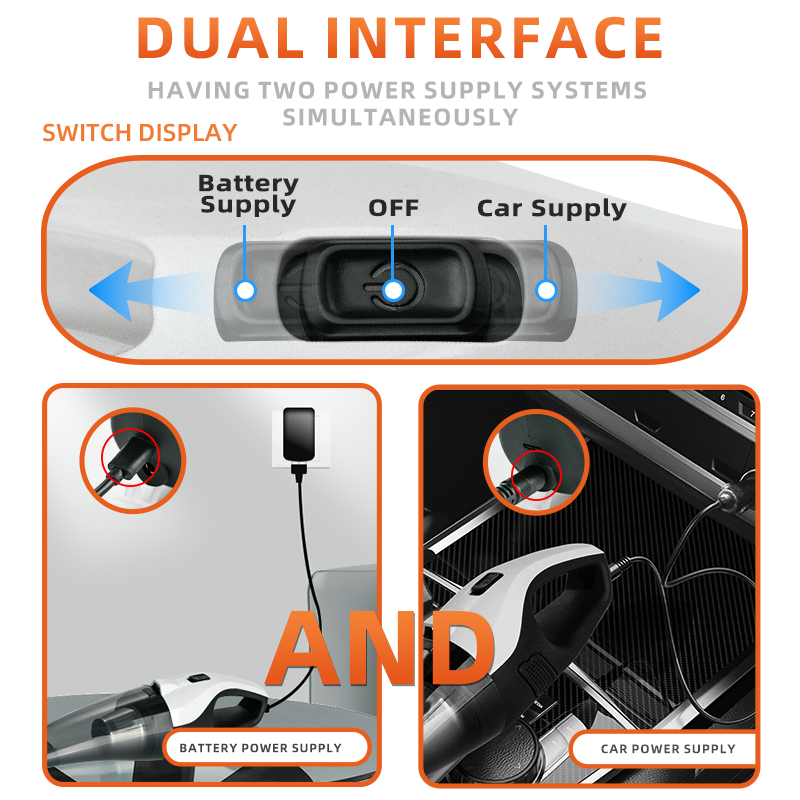 DUAL INTERFACE

HAVING TWO POWER SUPPLY SYSTEMS SIMULTANEOUSLY

SWITCH DISPLAY

Battery Supply

OFF

Car Supply

AND

BATTERY POWER SUPPLY

CAR POWER SUPPLY